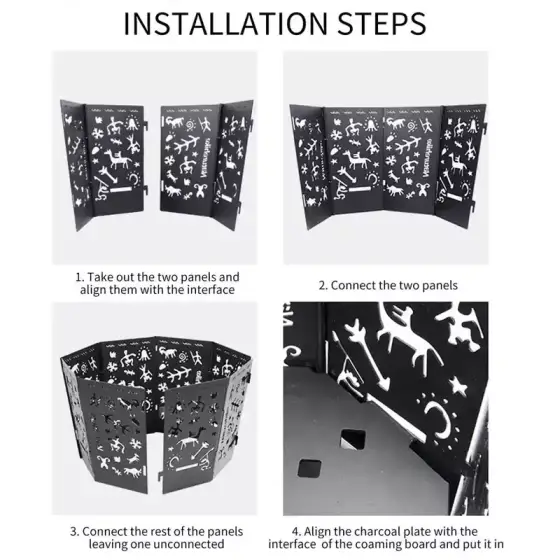 INSTALLATION STEPS

1. Take out the two panels and align them with the interface

2. Connect the two panels

3. Connect the rest of the panels leaving one unconnected

4. Align the charcoal plate with the interface of the coaming board and put it in