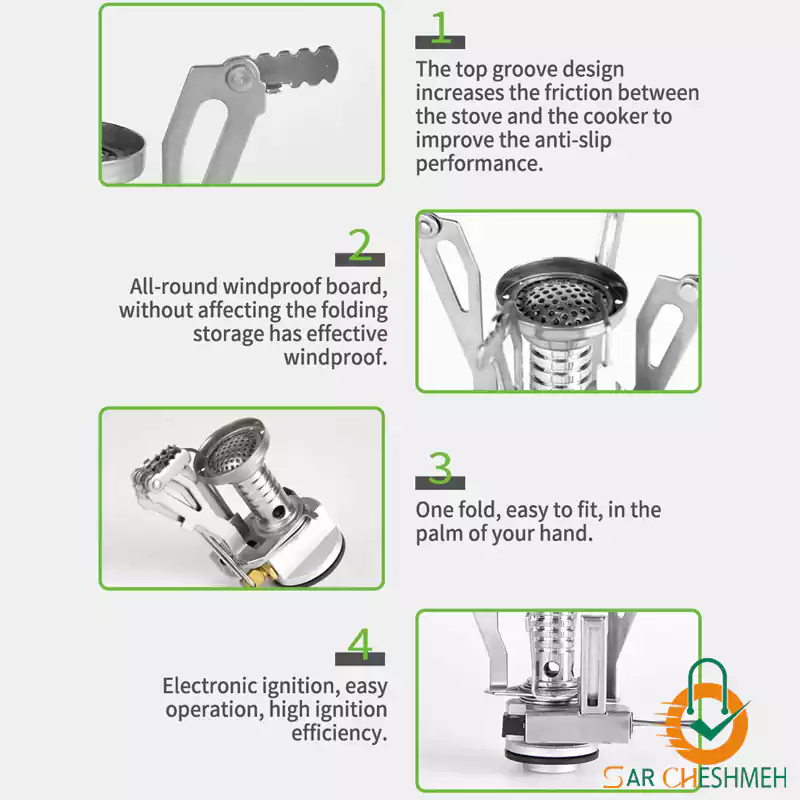 1

The top groove design increases the friction between the stove and the cooker to improve the anti-slip performance.

2

All-round windproof board, without affecting the folding storage has effective windproof.

3

One fold, easy to fit, in the palm of your hand.

4

Electronic ignition, easy operation, high ignition efficiency.

SAR CHESHMEH